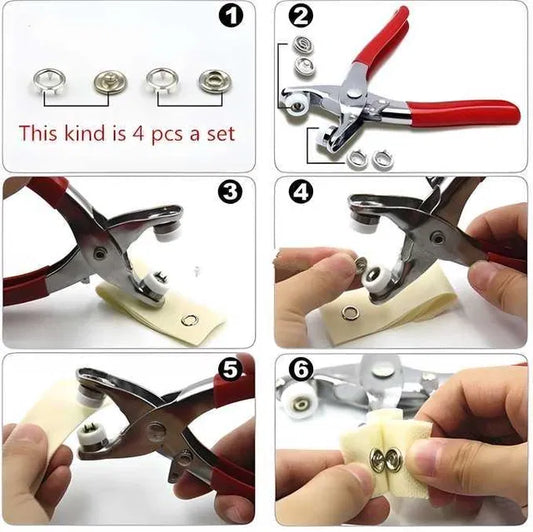 1

This kind is 4 pcs a set

2

3

4

5

6